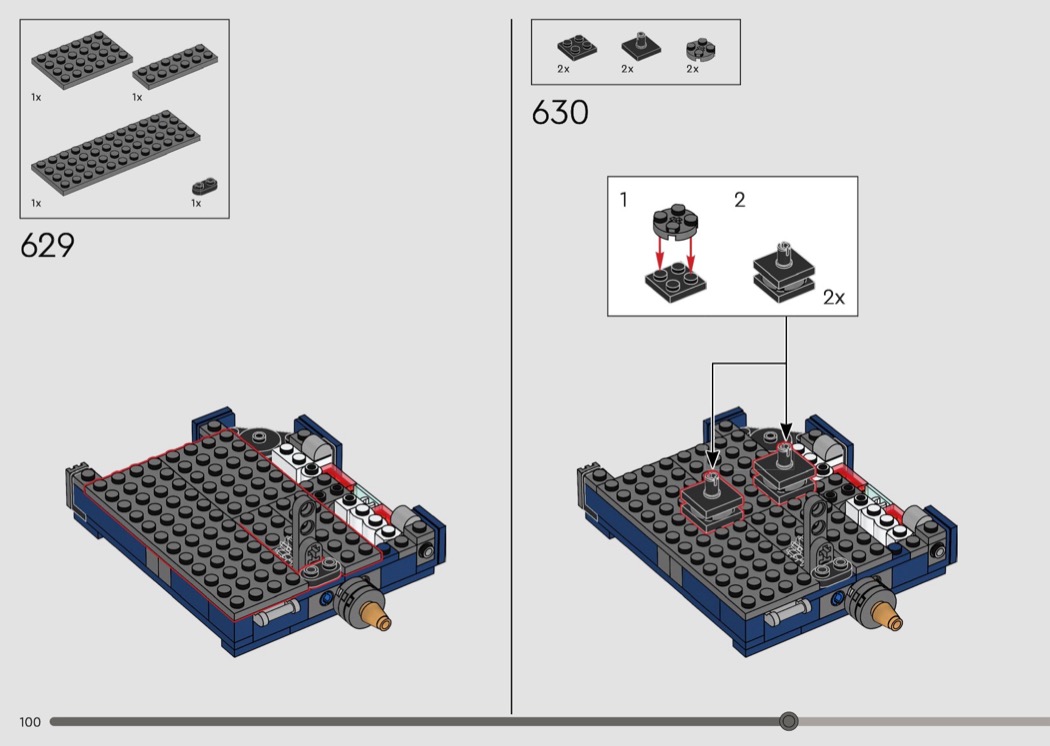 1x
1x
1x
1x
629

2x
2x
2x
630

1
2
2x

100