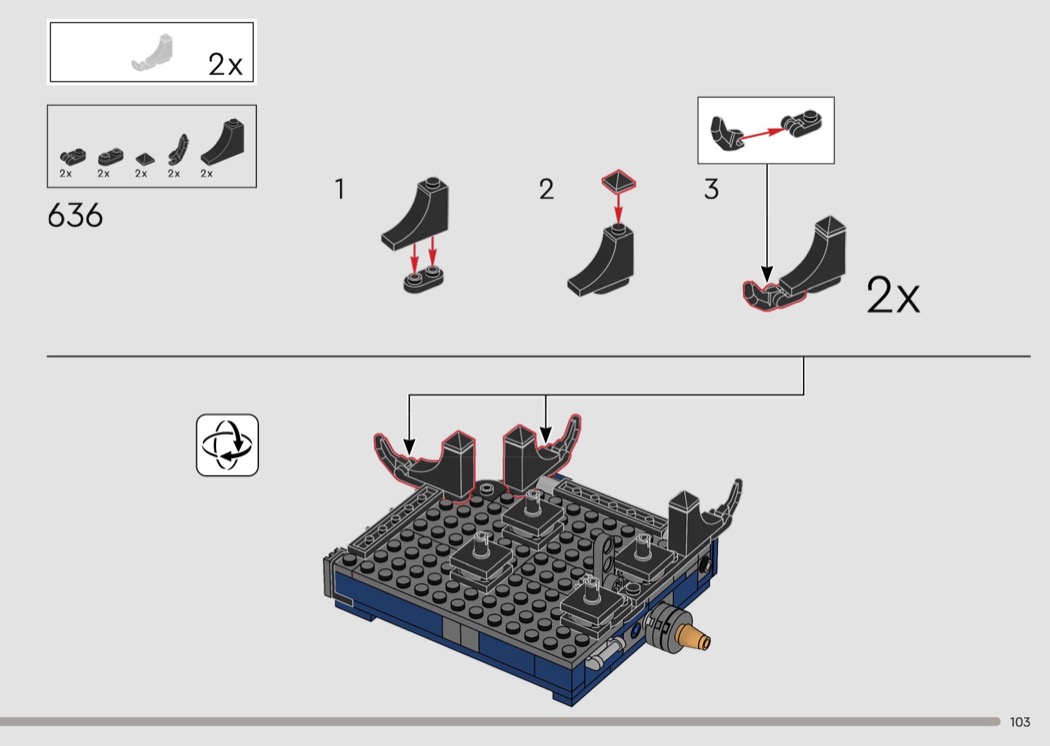 2x

2x 2x 2x 2x 2x

636

1

2

3

2x

103