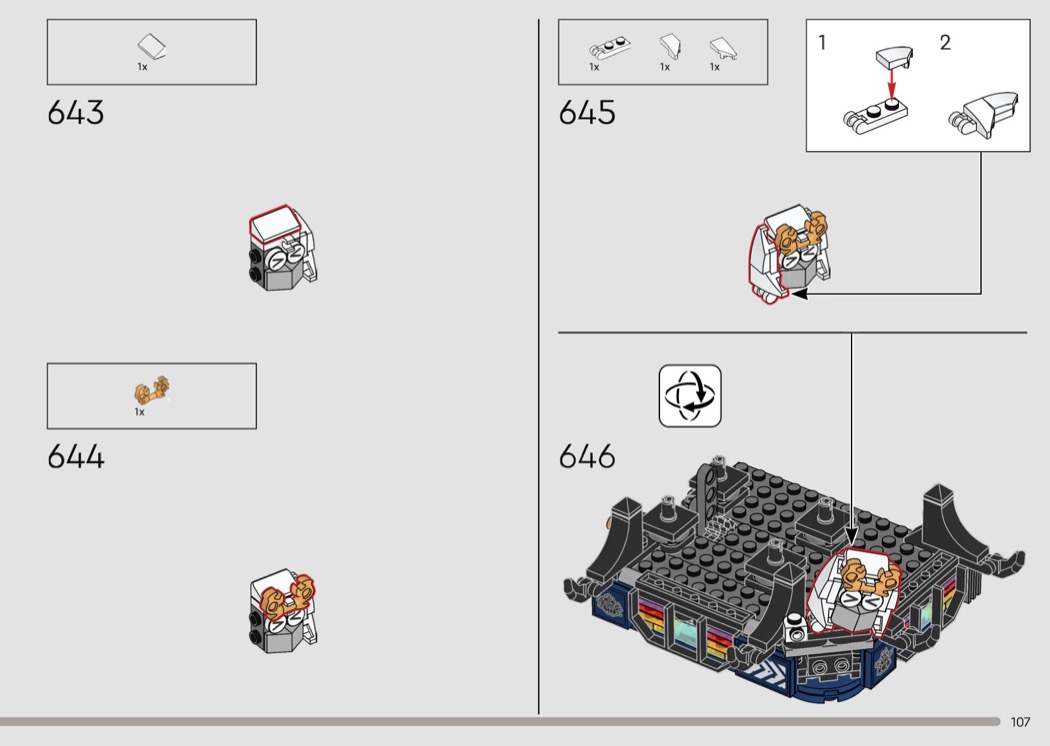 1x

643

1x

644

1x 1x 1x

645

1 2

646

107