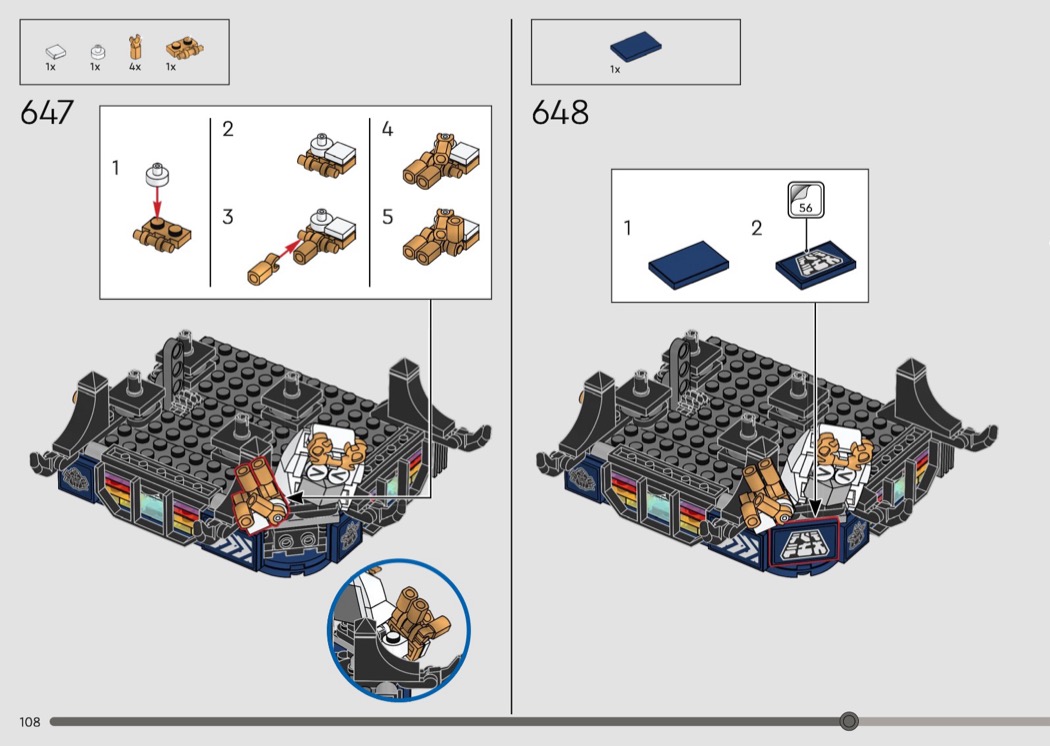 1x 1x 4x 1x

647

1

2

3

4

5

1x

648

1

2

56

108