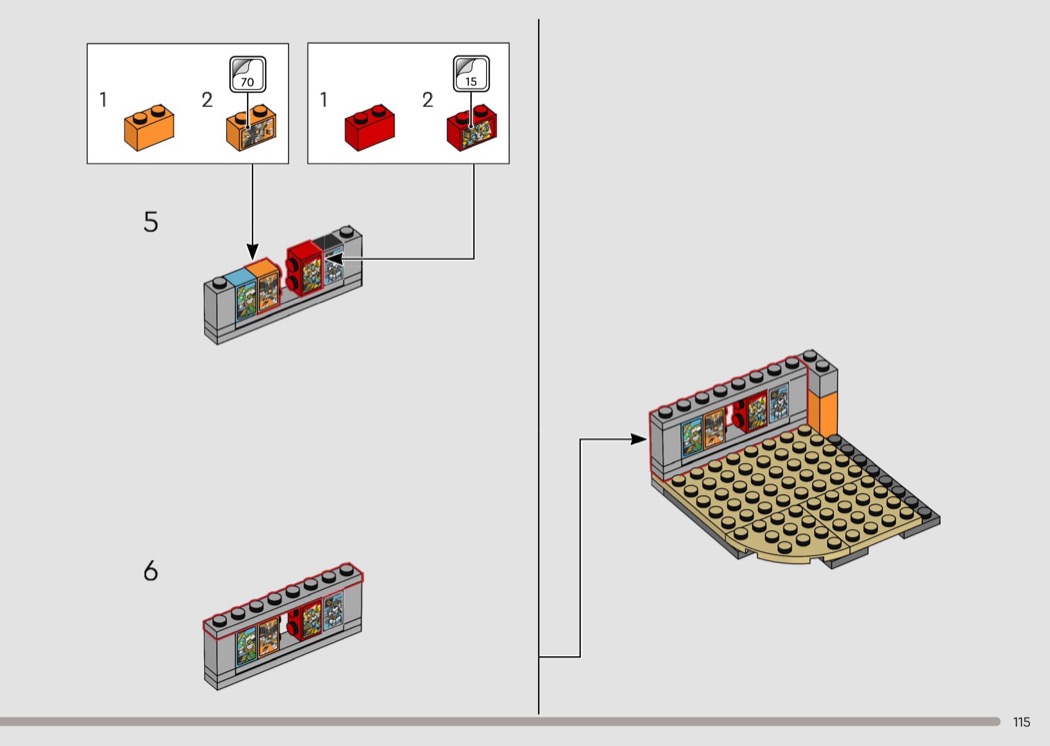 1

2

70

1

2

15

5

6

115