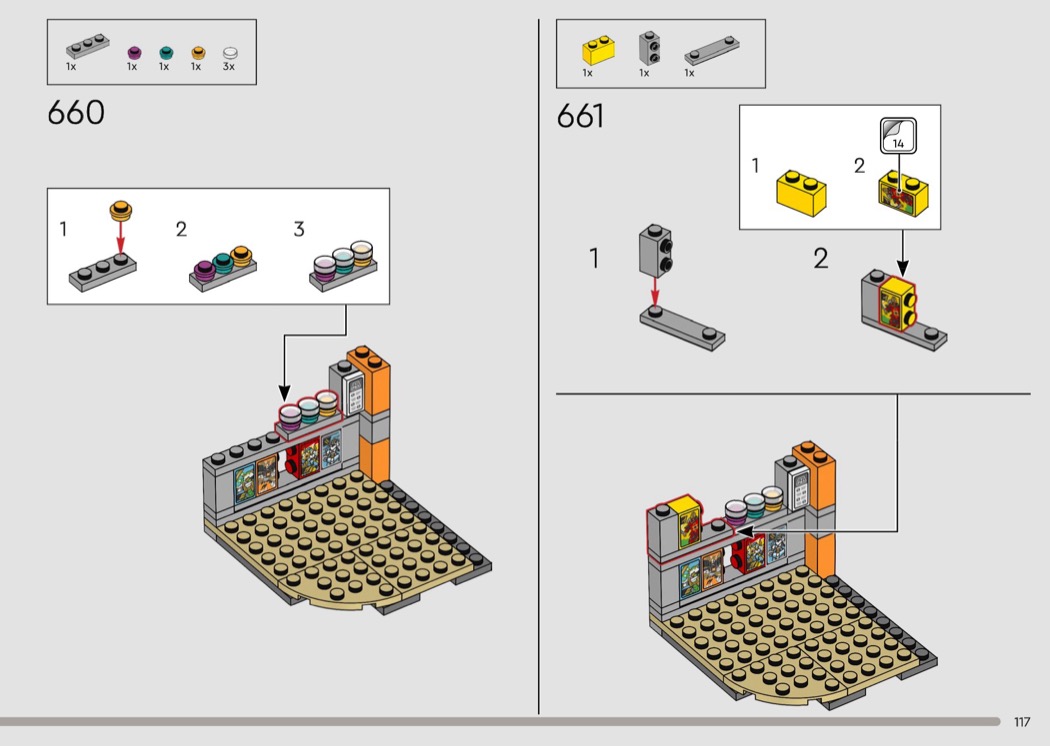 1x 1x 1x 1x 3x

660

1 2 3

1x 1x 1x

661

1 2

14

1

2

117