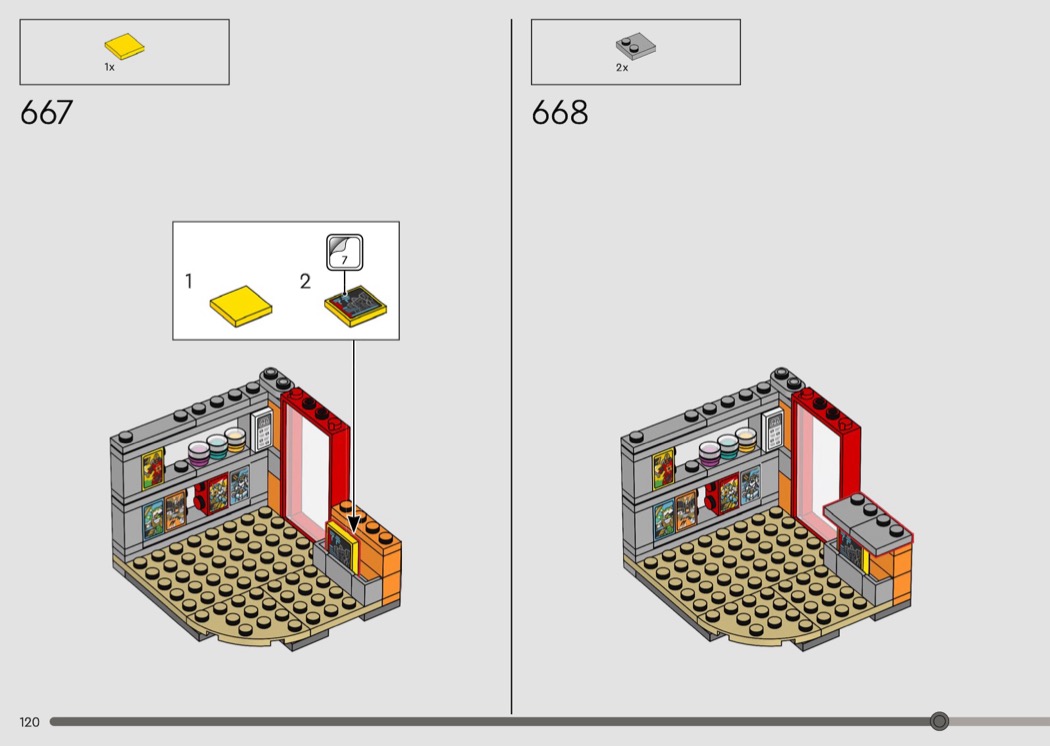 1x

667

1

2

7

2x

668

120