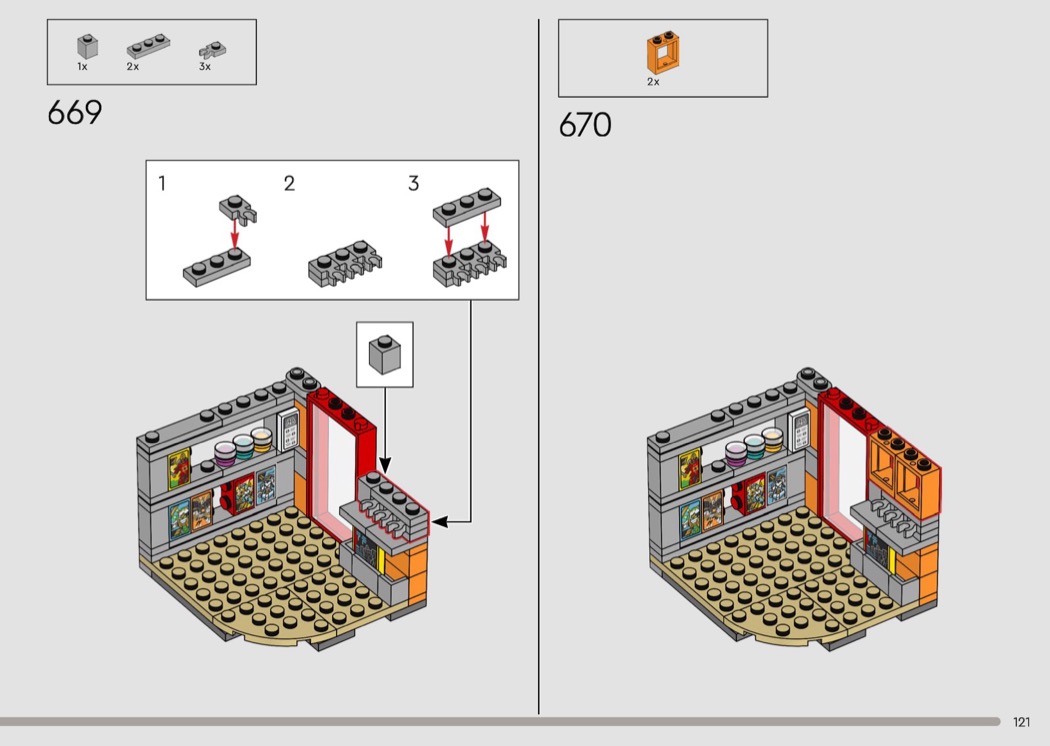 1x 2x 3x

669

1 2 3

2x

670

121