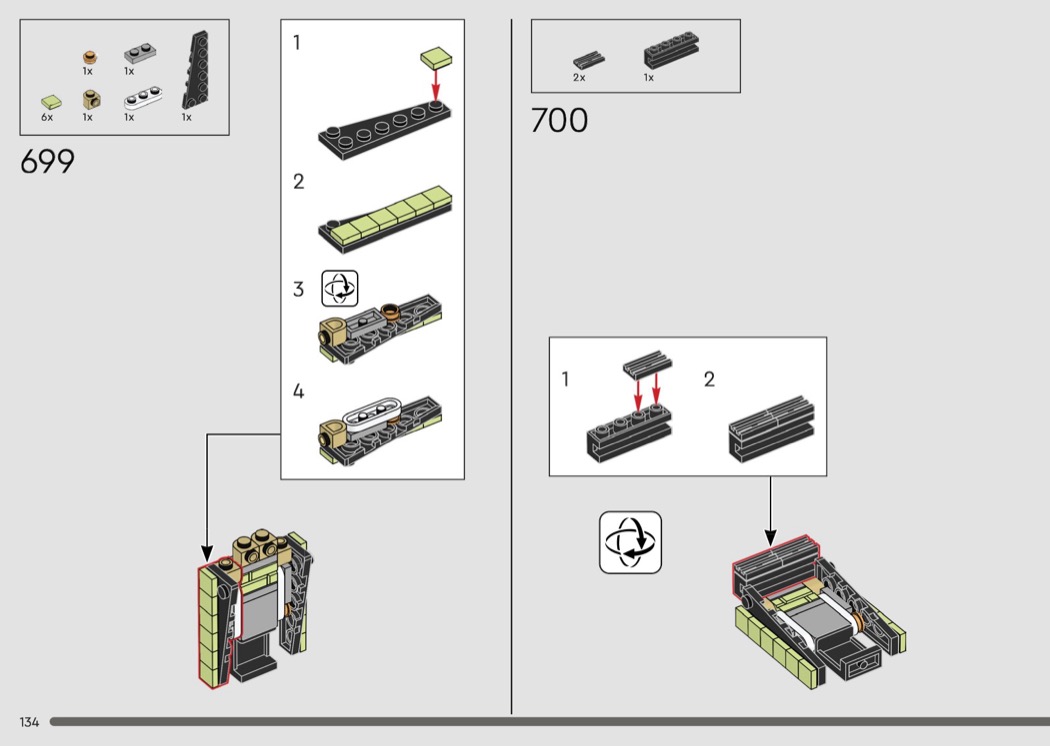 1x
1x
6x
1x
1x
1x

699

1

2

3

4

2x
1x

700

1
2

134