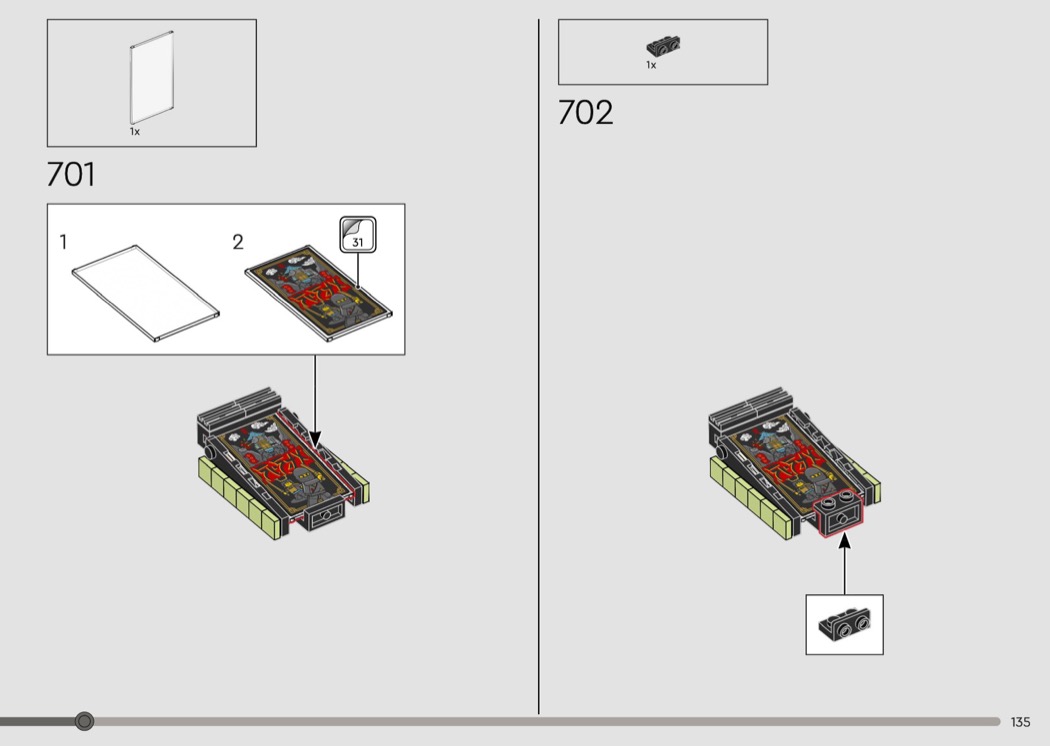 1x

701

1

2

31

1x

702

135