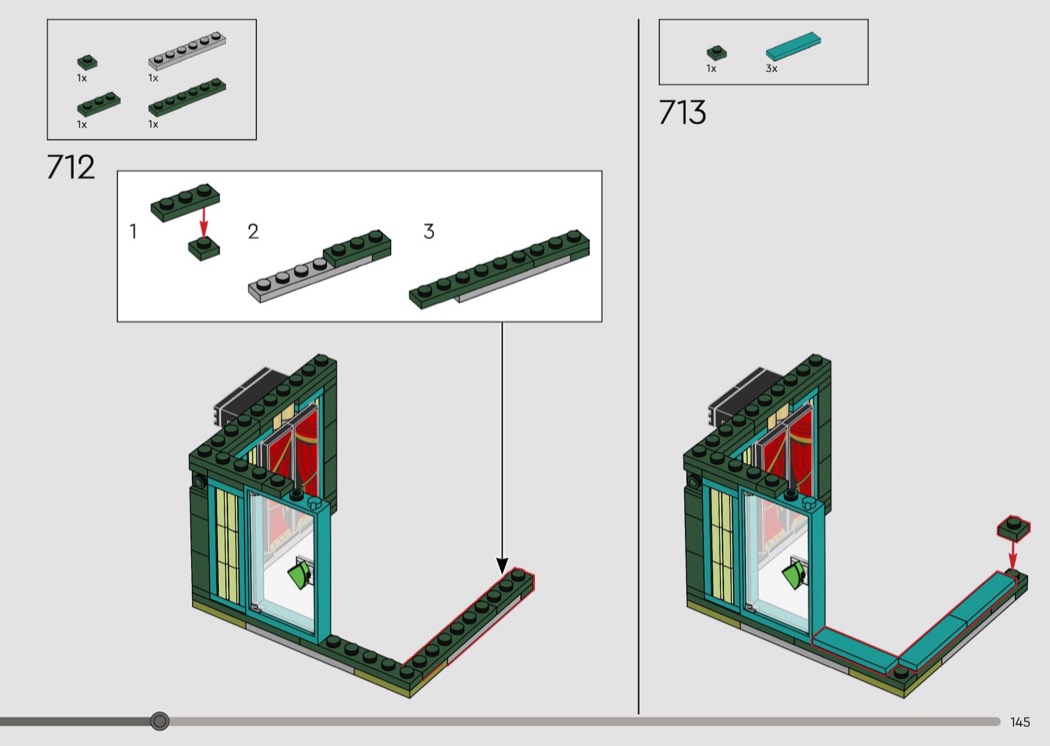 1x
1x
1x
1x

712

1
2
3

1x
3x

713

145