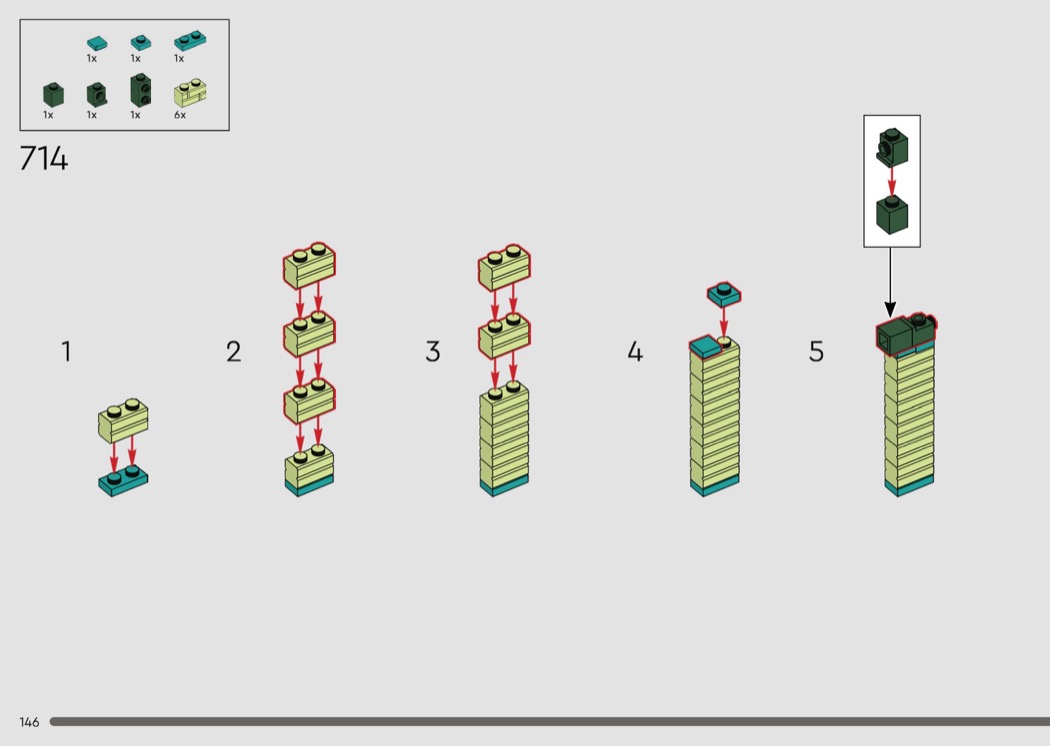 1x 1x 1x

1x 1x 1x 6x

714

1

2

3

4

5

146