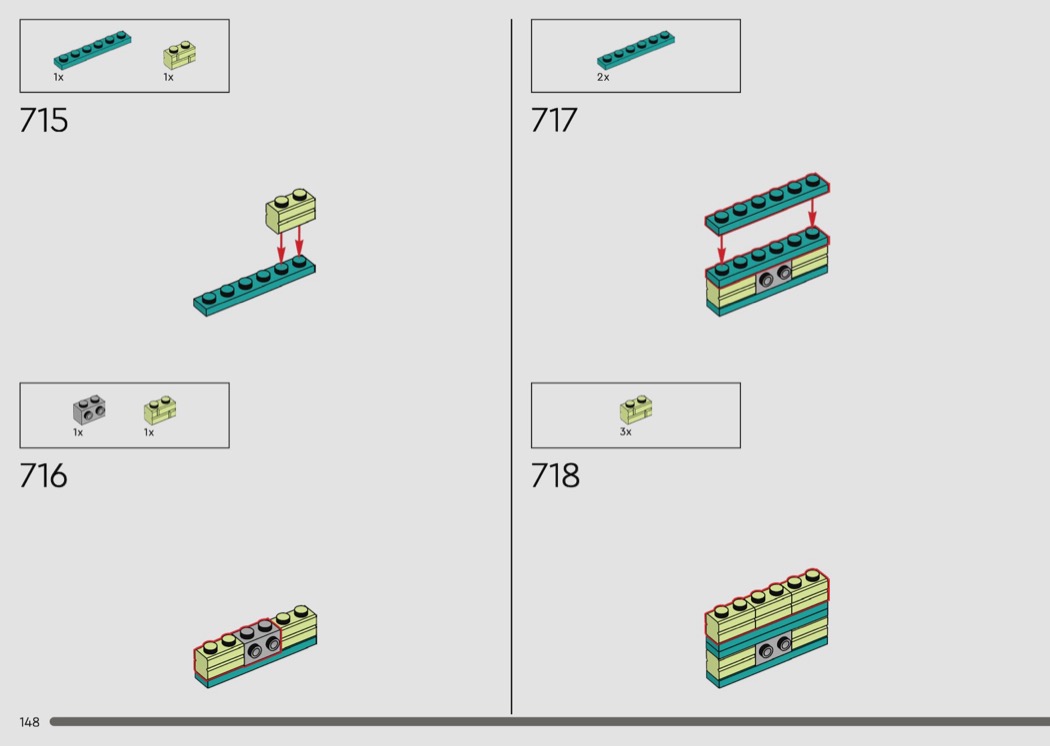 1x
1x

715

1x
1x

716

2x

717

3x

718

148