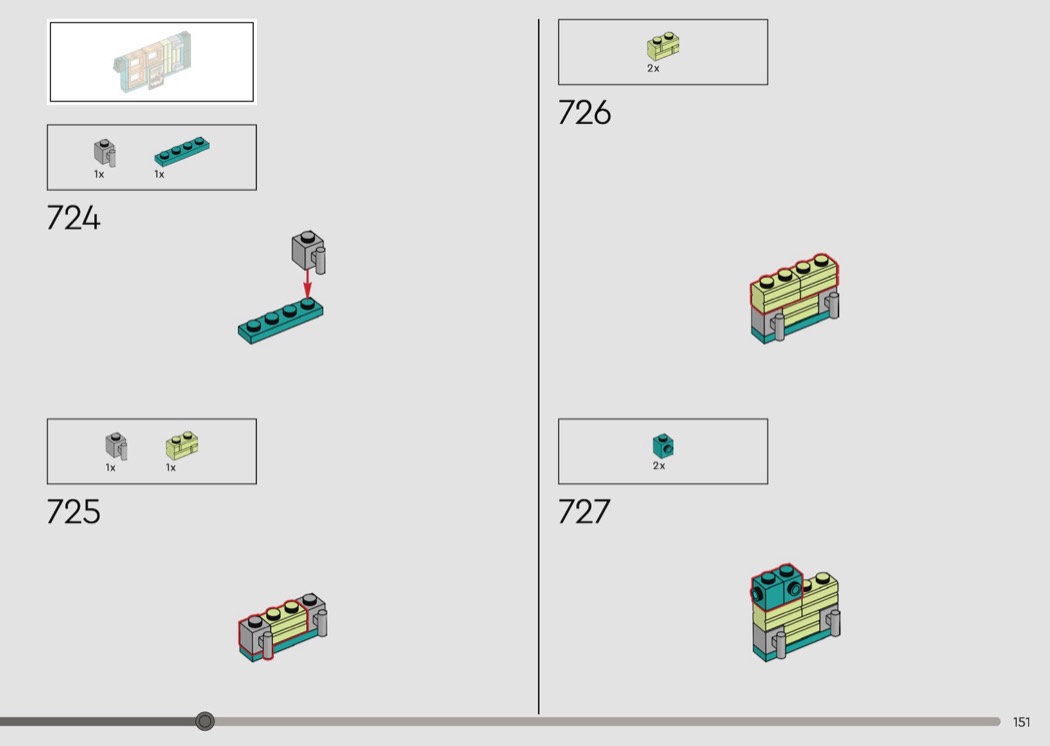 1x 1x

724

1x 1x

725

2x

726

2x

727

151