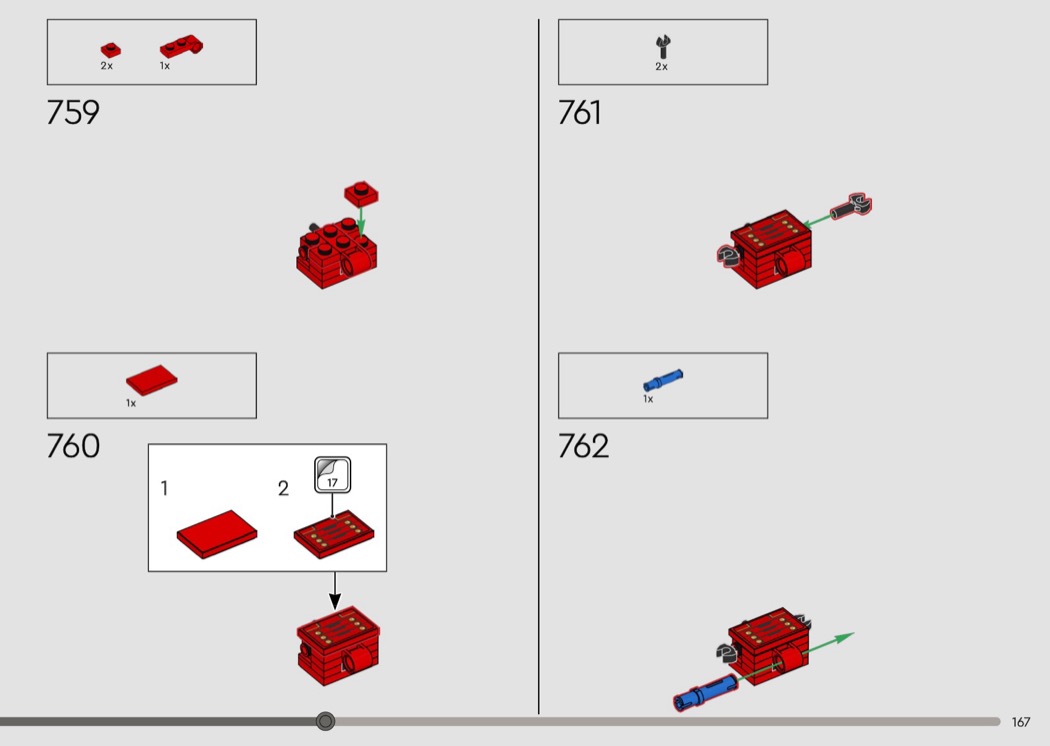 2x 1x

759

1x

760

1 2 17

2x

761

1x

762

167