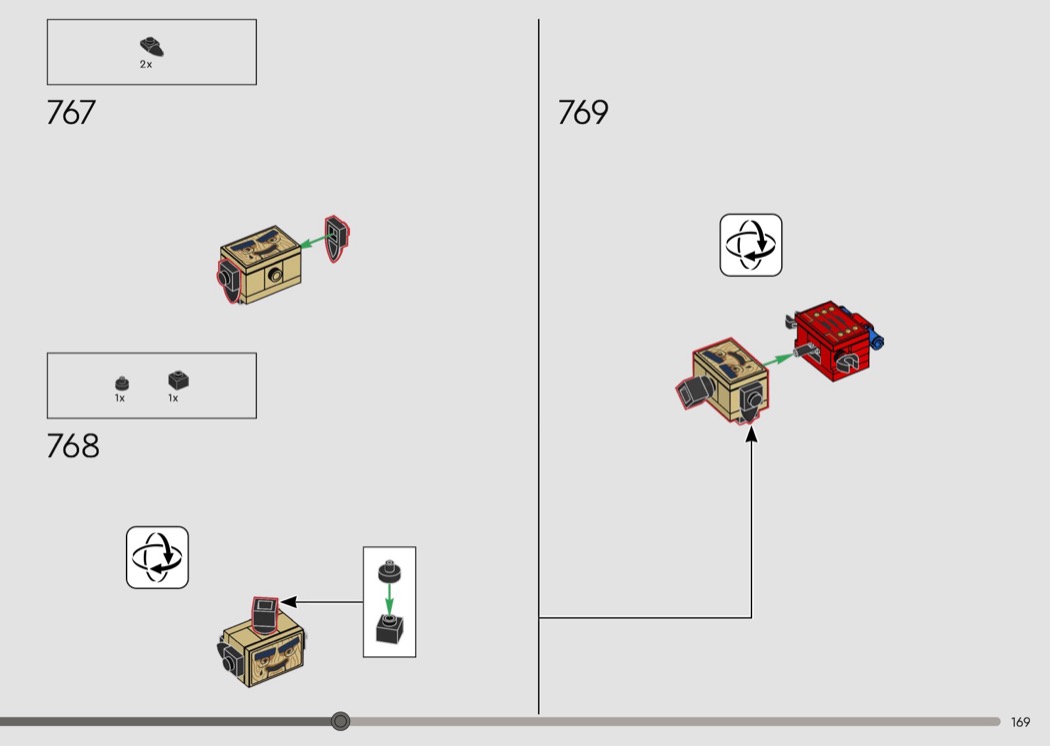 2x

767

1x 1x

768

769

169