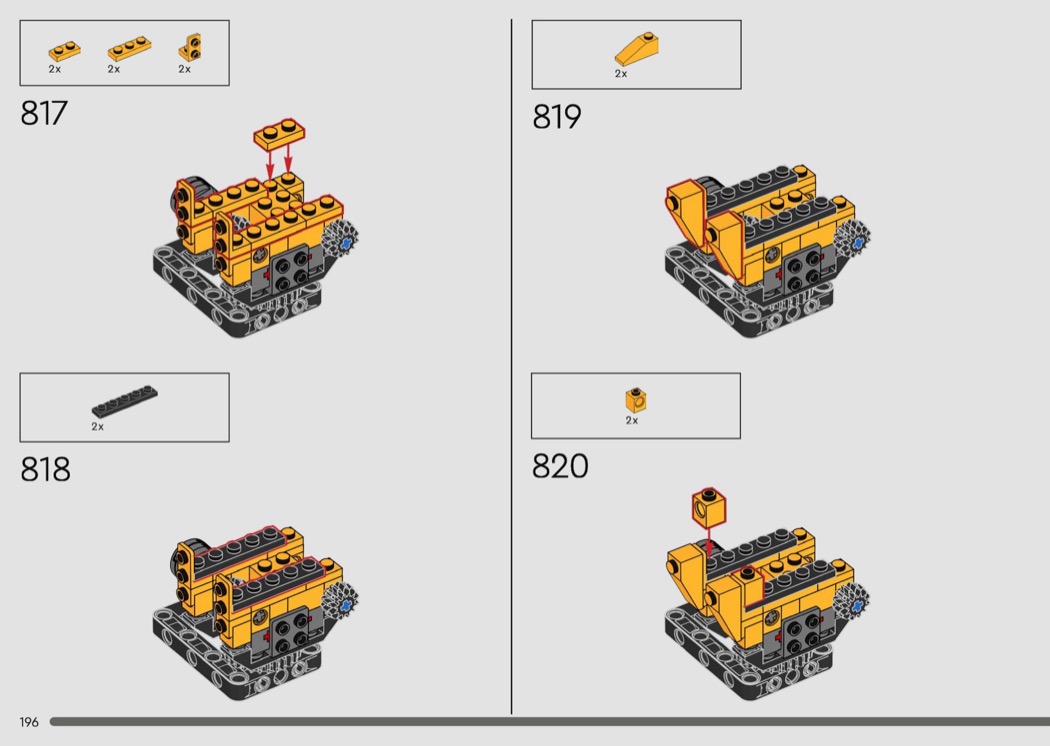 2x 2x 2x

817

2x

818

2x

819

2x

820

196