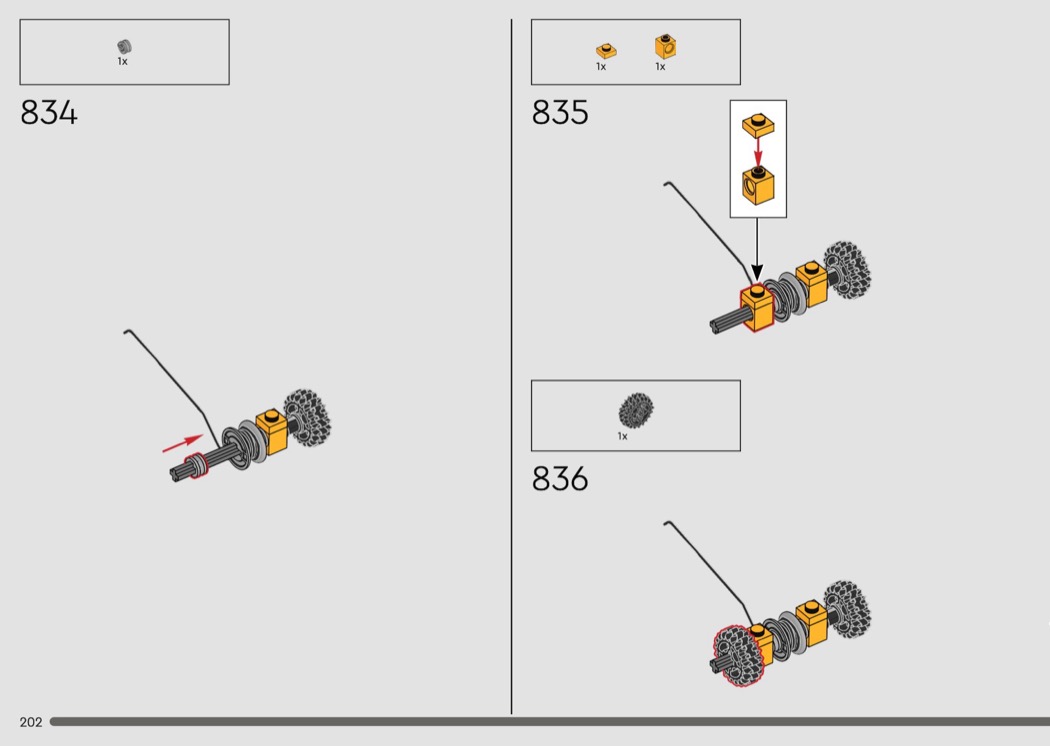 1x

834

1x 1x

835

1x

836

202