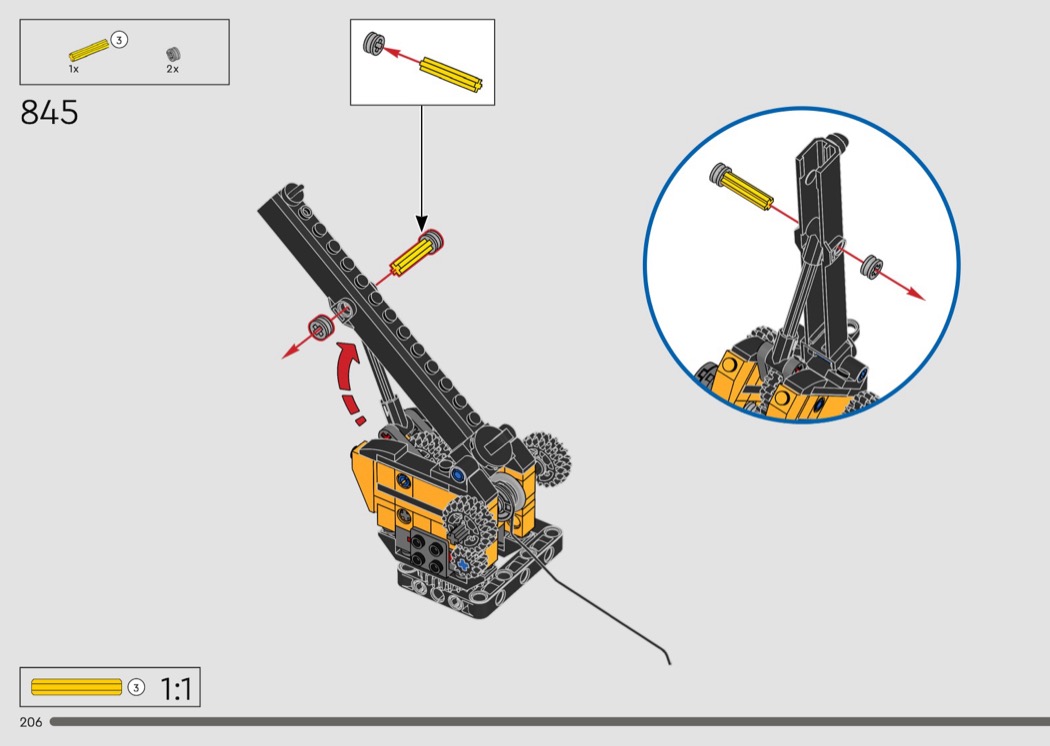 3
1x
2x

845

3 1:1

206