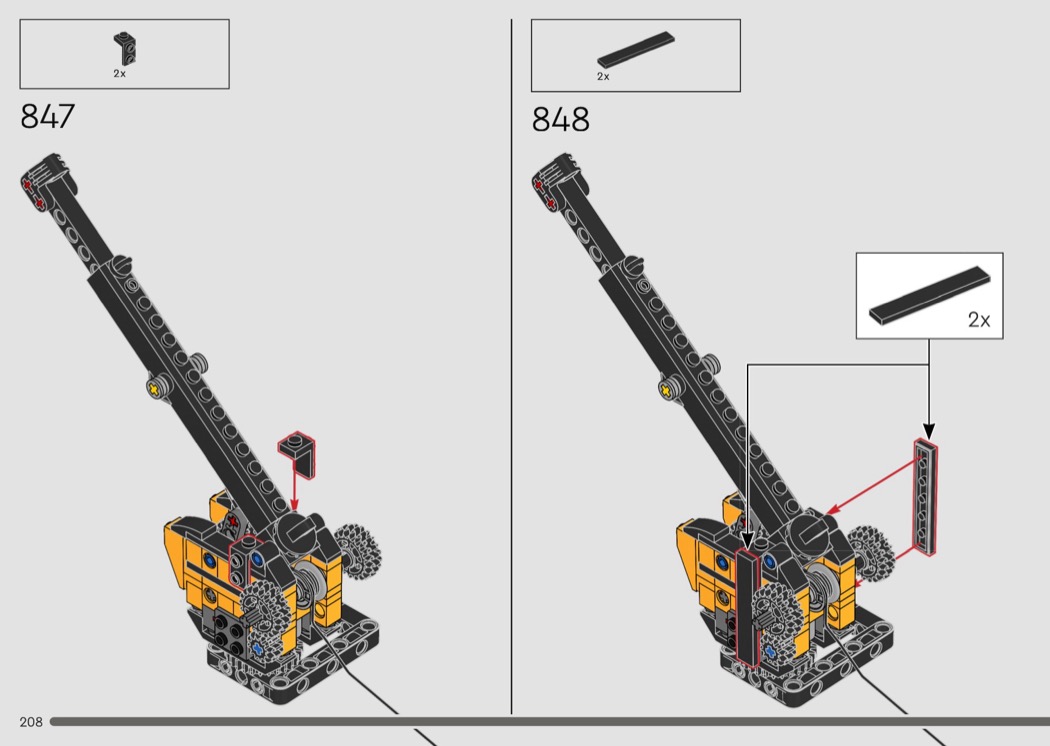 2x

847

2x

848

2x

208