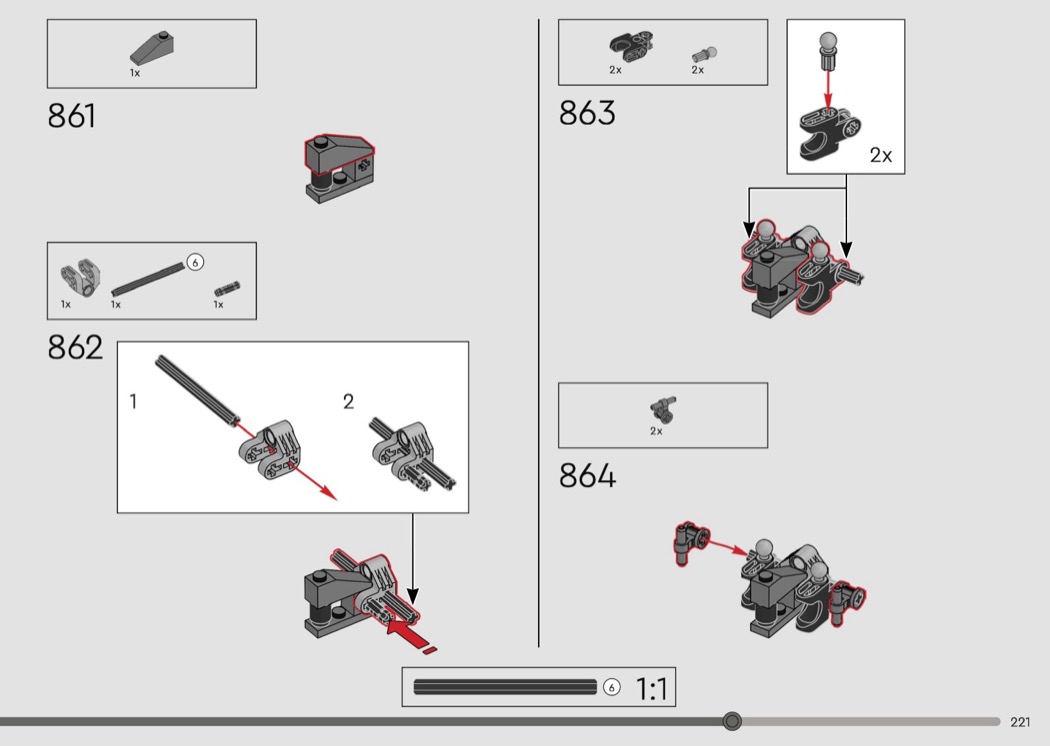 1x

861

6

1x 1x 1x

862

1

2

2x 2x

863

2x

2x

864

6 1:1

221