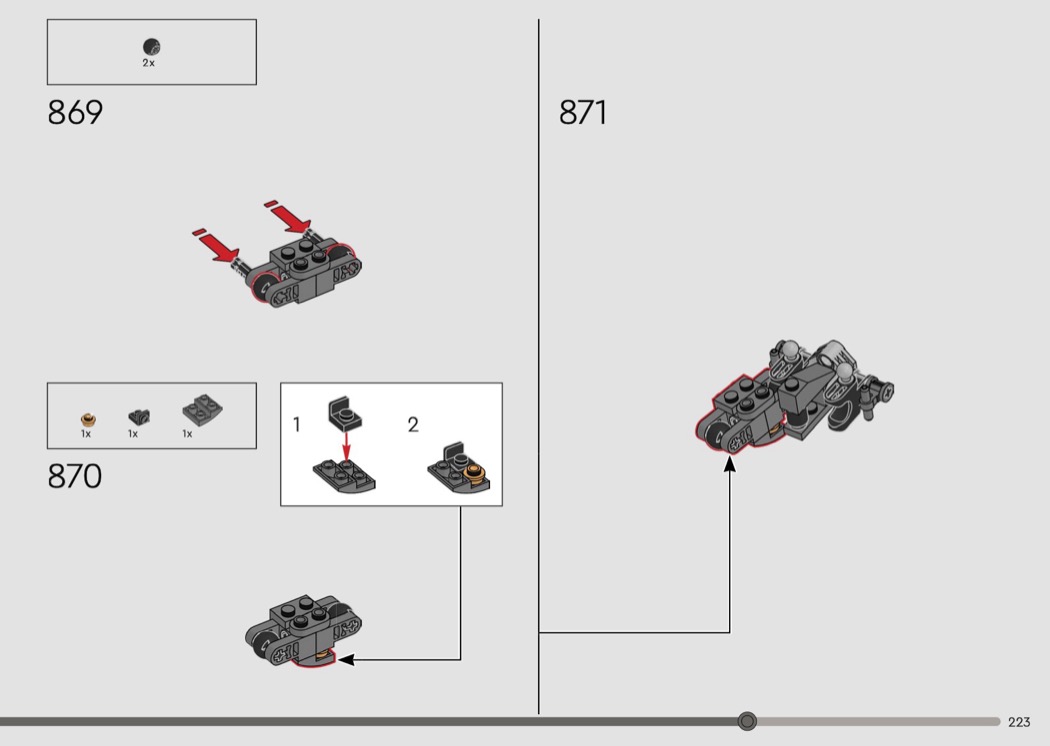 2x

869

1x 1x 1x

870

1

2

871

223