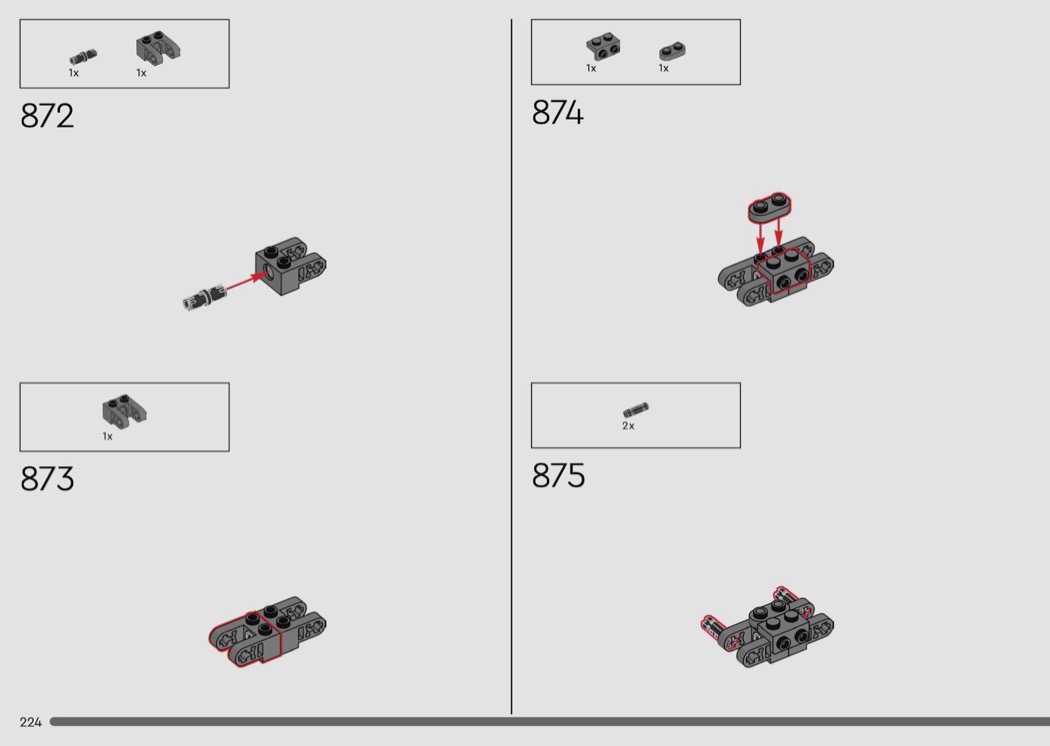 1x 1x

872

1x

873

1x 1x

874

2x

875

224