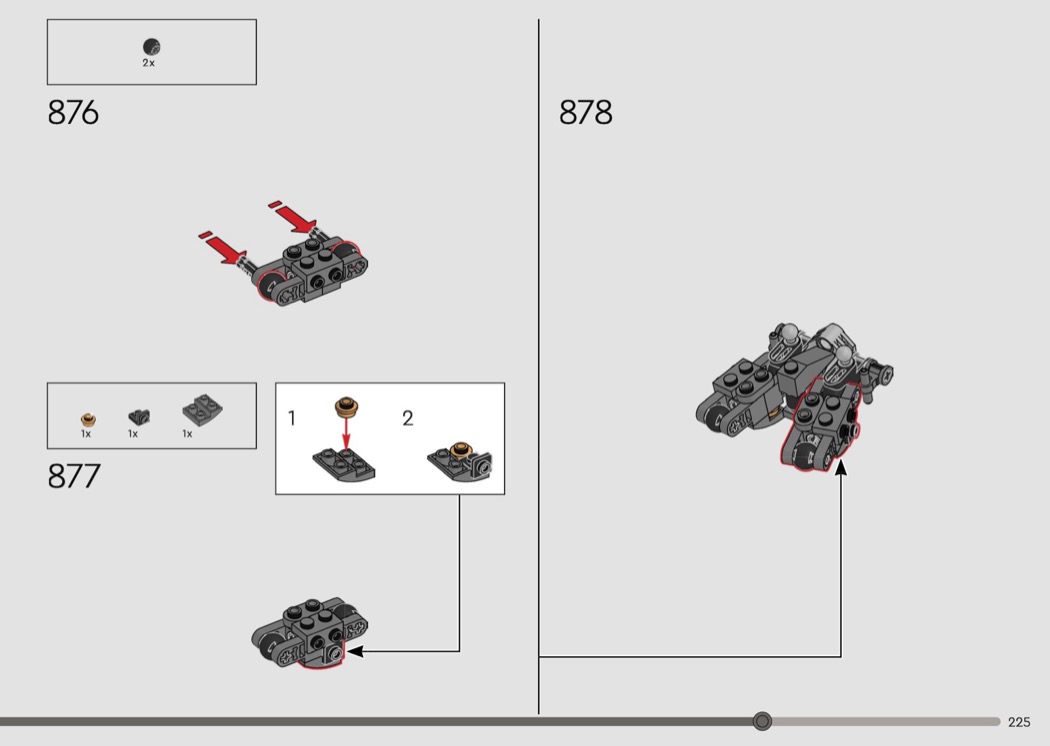 2x

876

1x 1x 1x

877

1

2

878

225