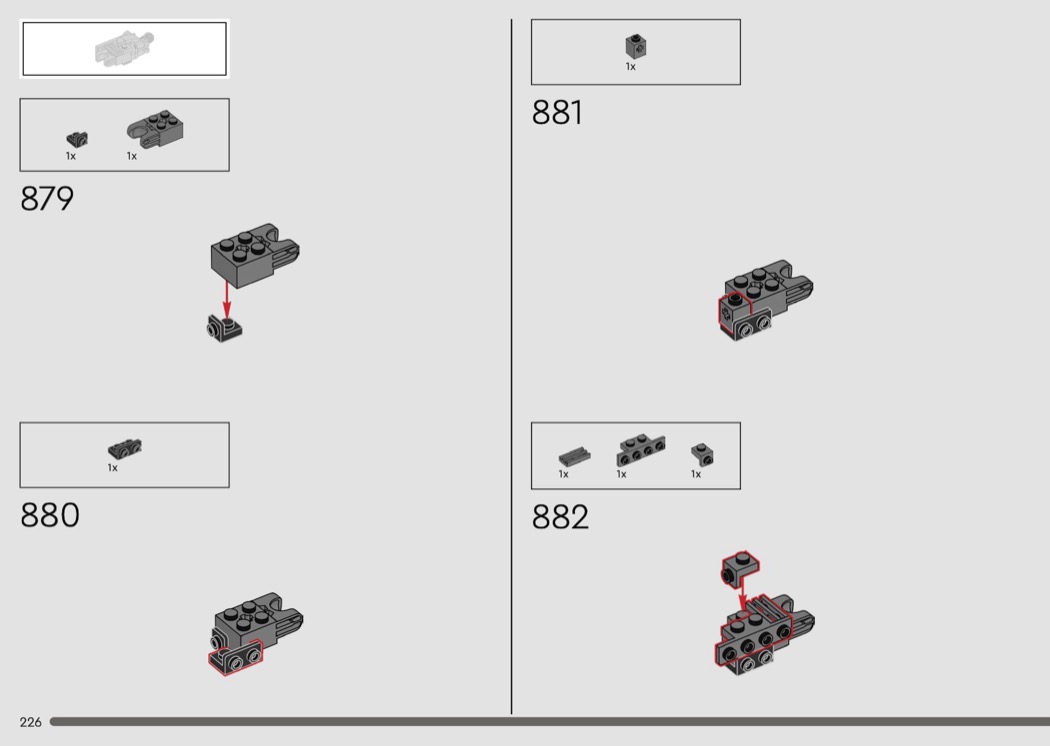 1x 1x

879

1x

880

1x

881

1x 1x 1x

882

226