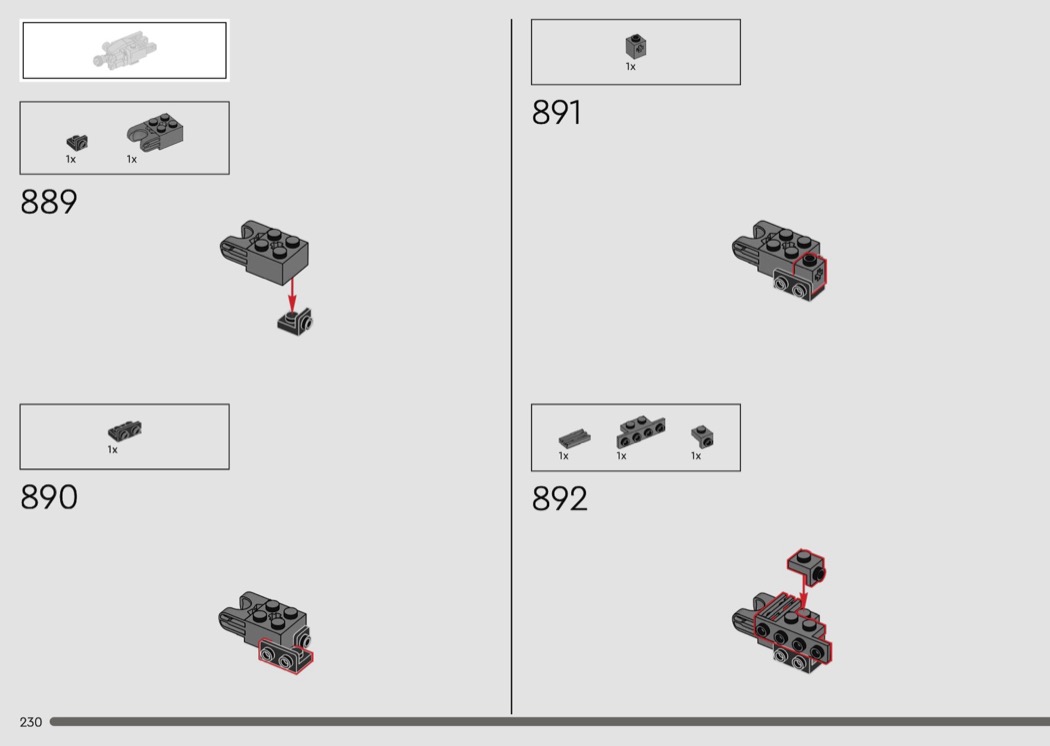 1x 1x

889

1x

890

1x

891

1x 1x 1x

892

230