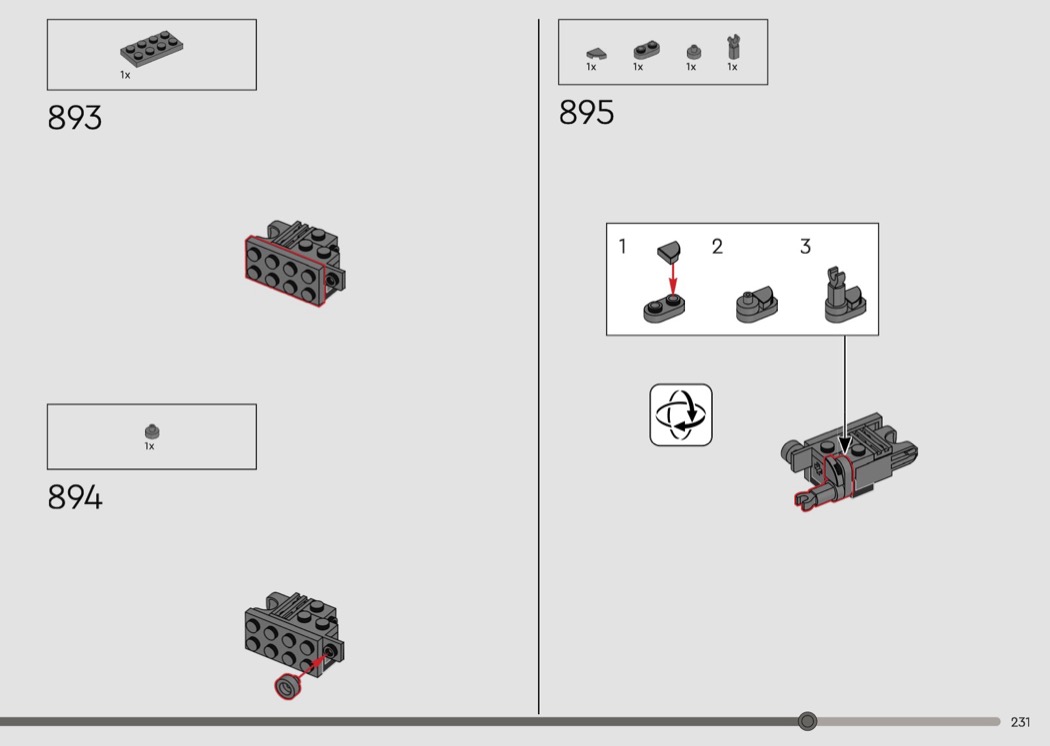 1x

893

1x

894

1x 1x 1x 1x

895

1

2

3

231