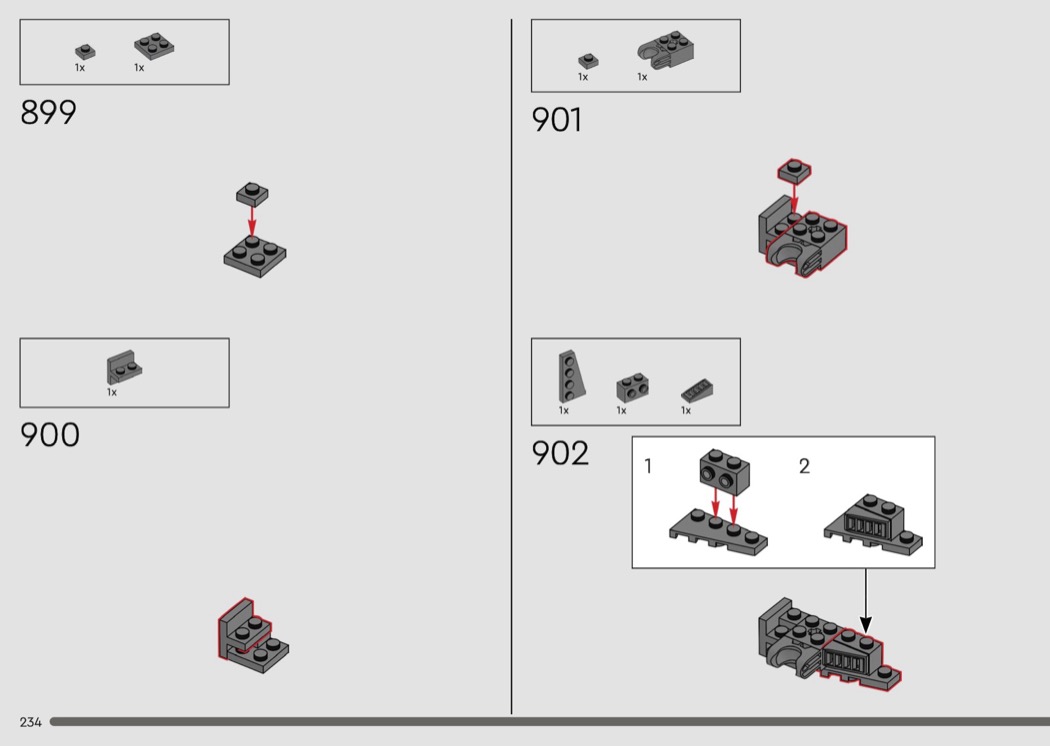 1x 1x

899

1x

900

1x 1x

901

1x 1x 1x

902

1

2

234