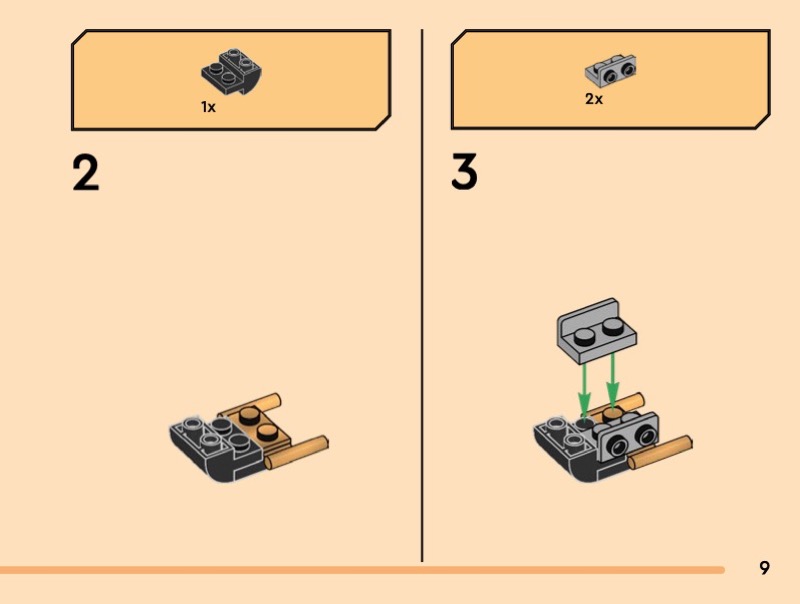 1x

2

2x

3

9