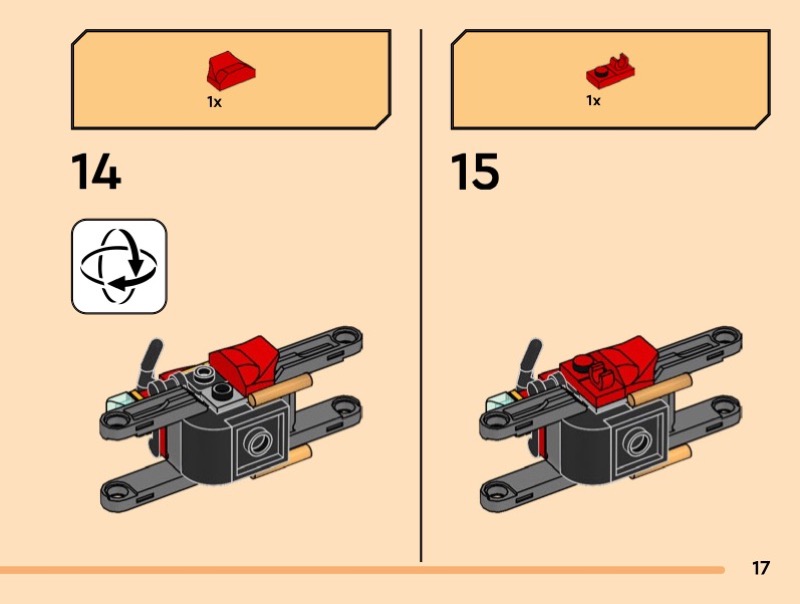 1x

14

1x

15

17