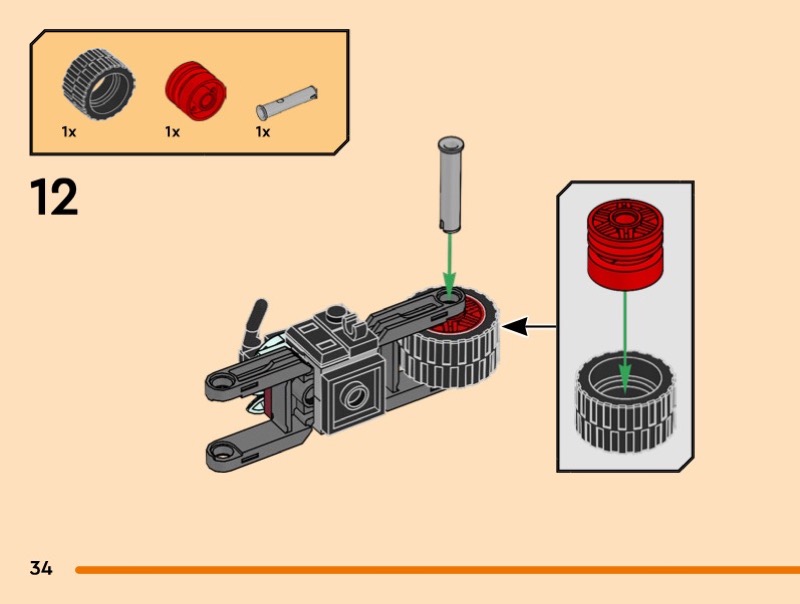 1x
1x
1x

12

34