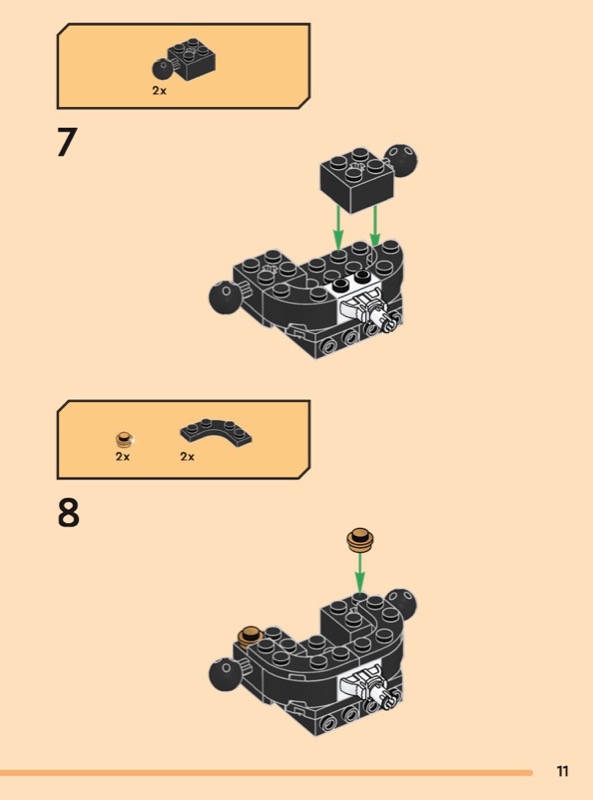 2x

7

2x
2x

8

11