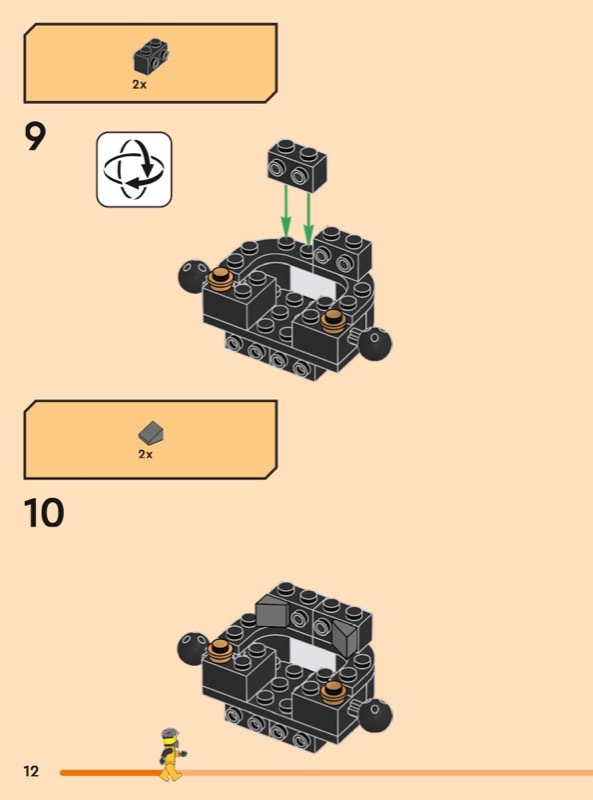 2x

9

2x

10

12