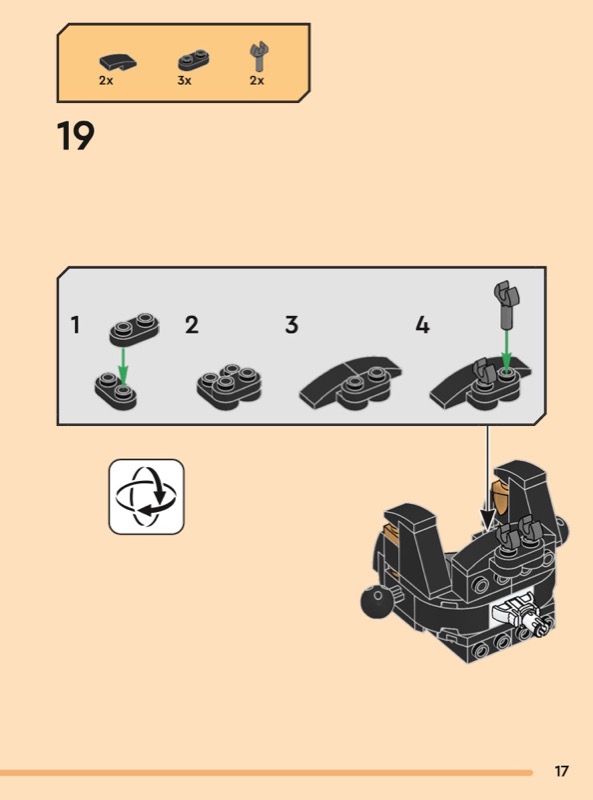 2x 3x 2x

19

1 2 3 4

17