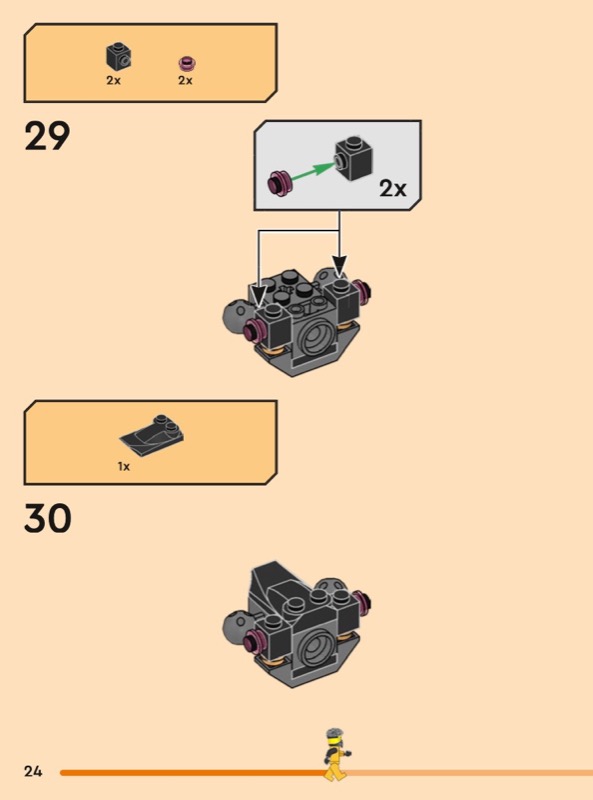 2x 2x

29

2x

1x

30

24