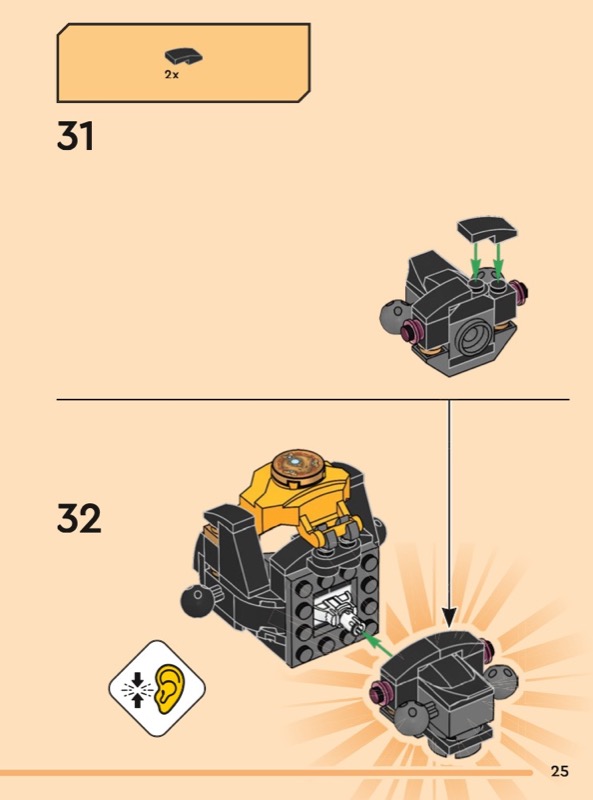 2x

31

32

25