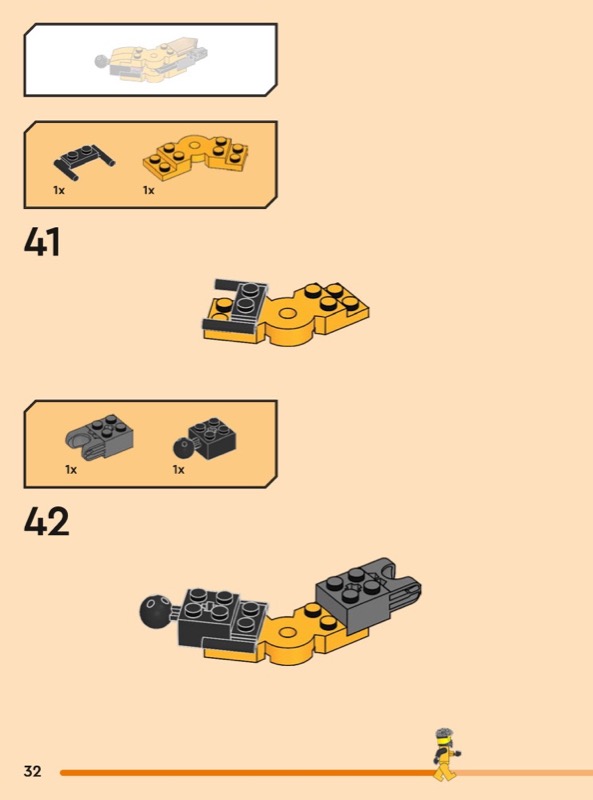 1x

1x

41

1x

1x

42

32