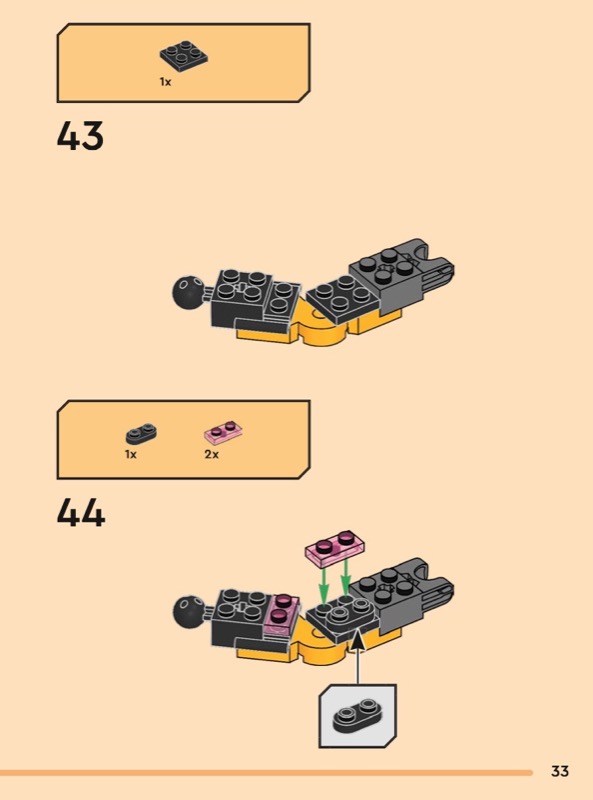 1x

43

1x

2x

44

33