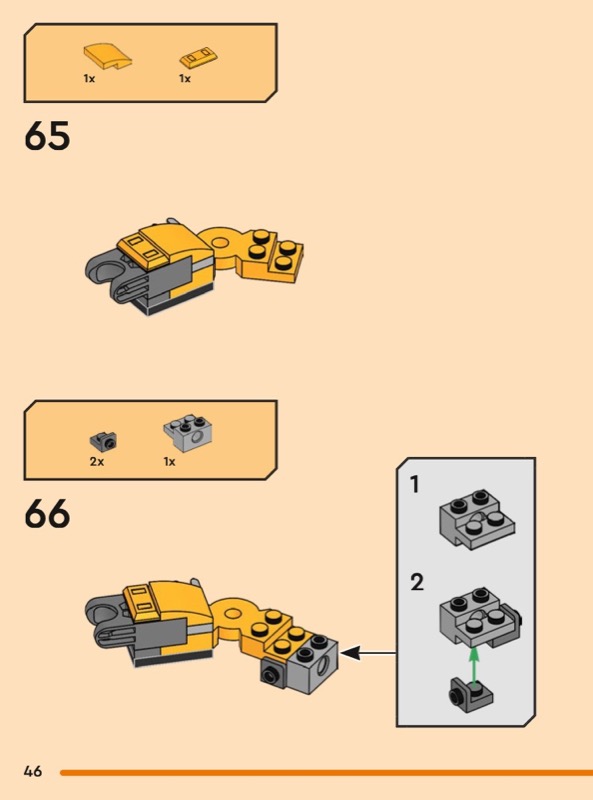 1x
1x

65

2x
1x

66

1

2

46