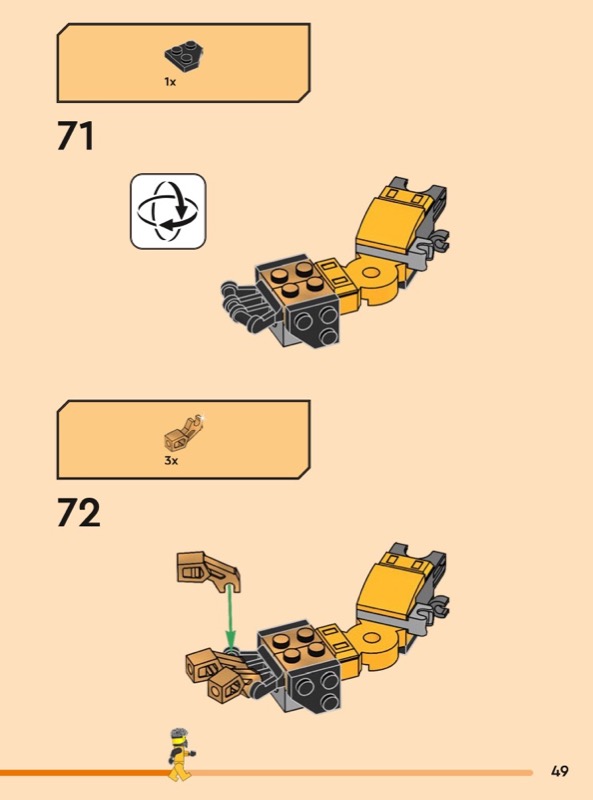 1x

71

3x

72

49