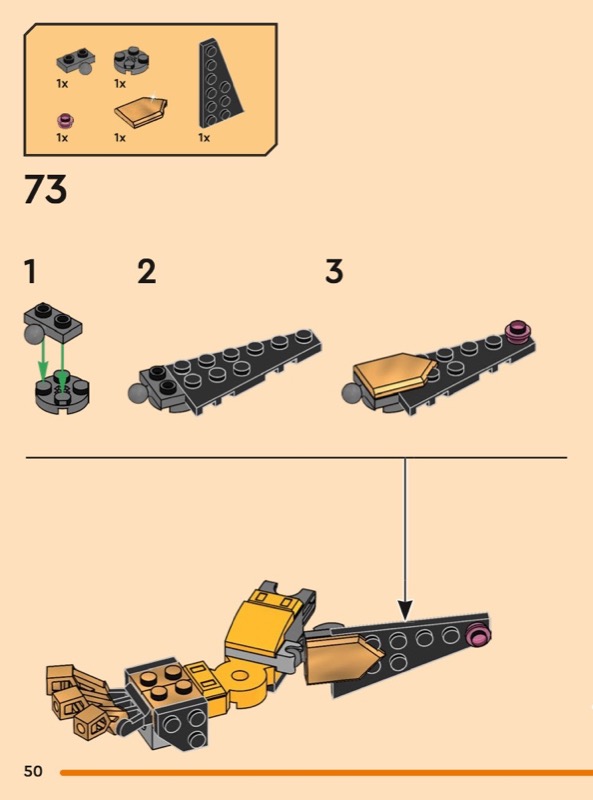 1x
1x
1x
1x
1x

73

1

2

3

50