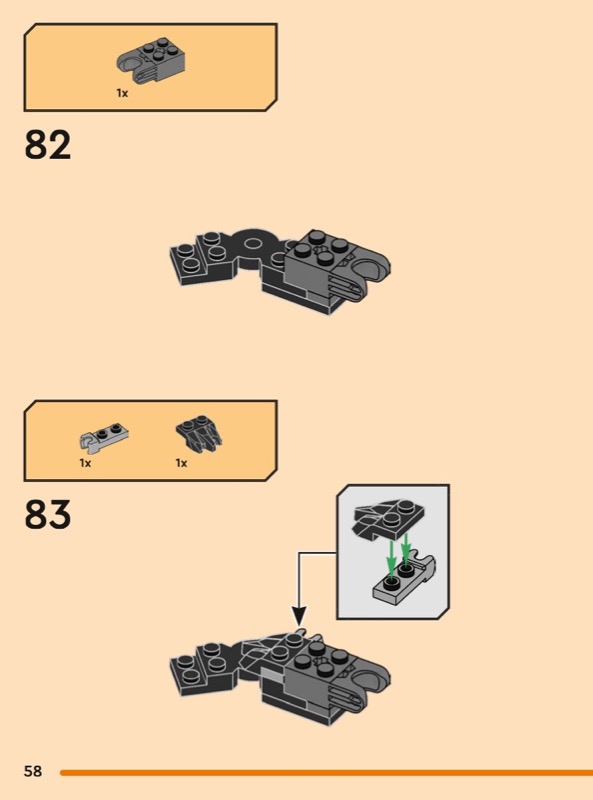 1x

82

1x

1x

83

58