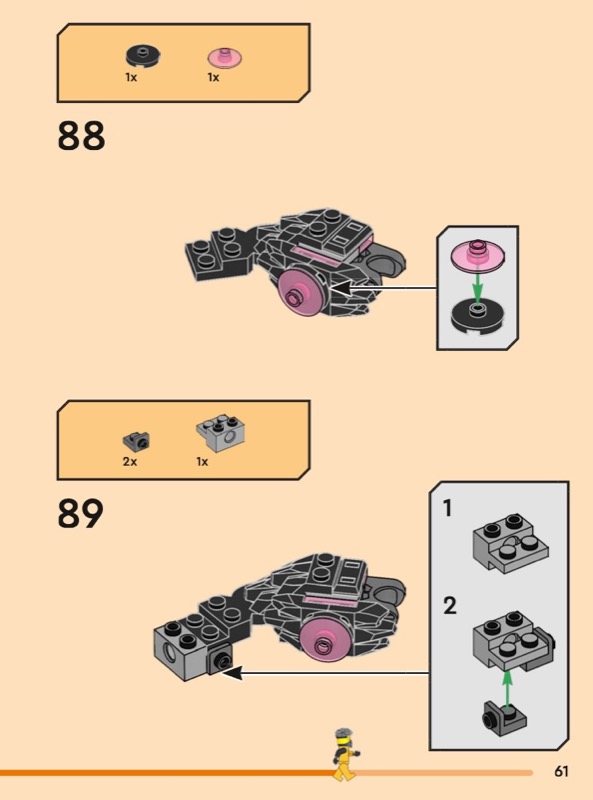 1x 1x

88

2x 1x

89

1

2

61