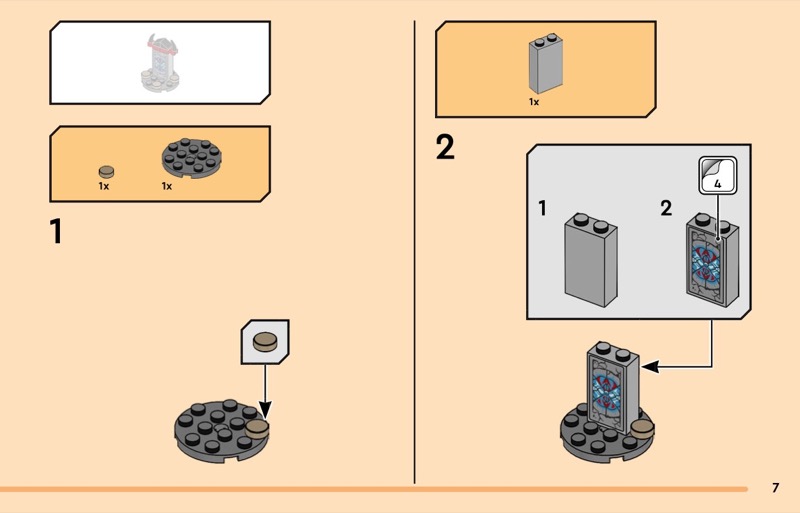 1x 1x

1

1x

2

1 2

4

7