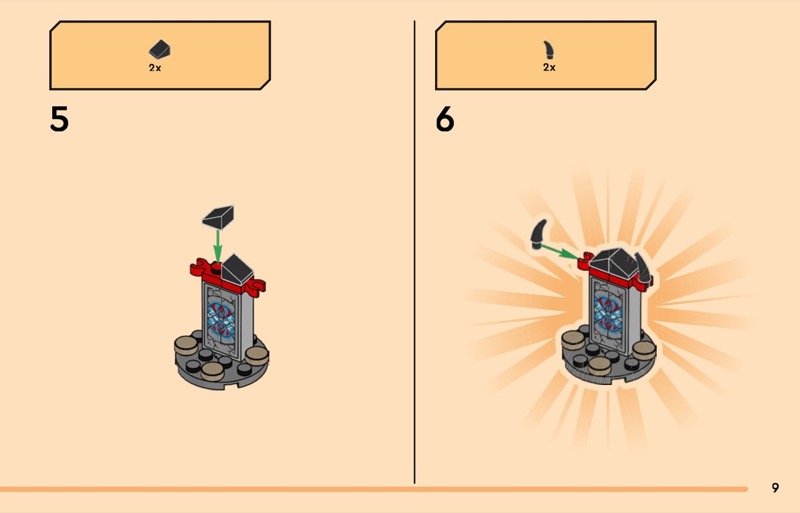 2x

5

2x

6

9