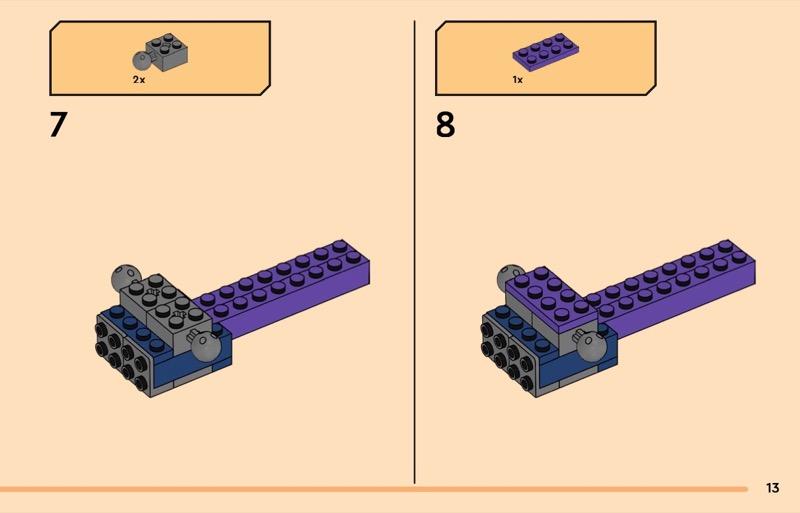 2x

7

1x

8

13