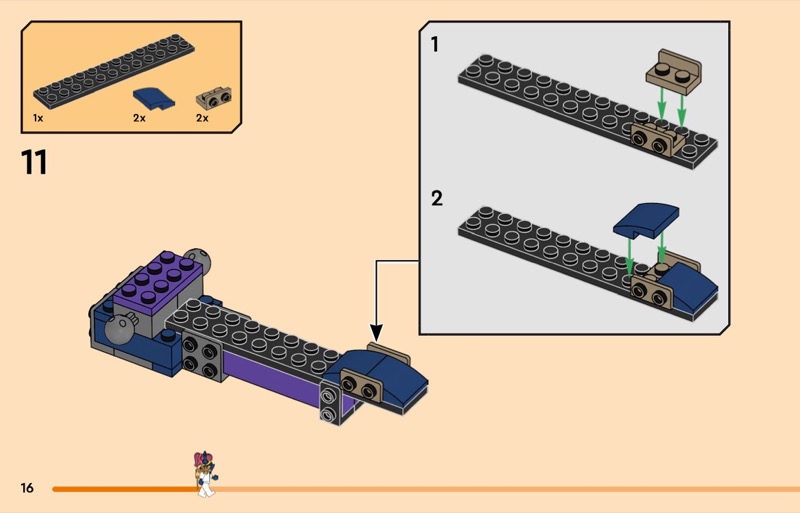 1x
2x
2x

11

1

2

16