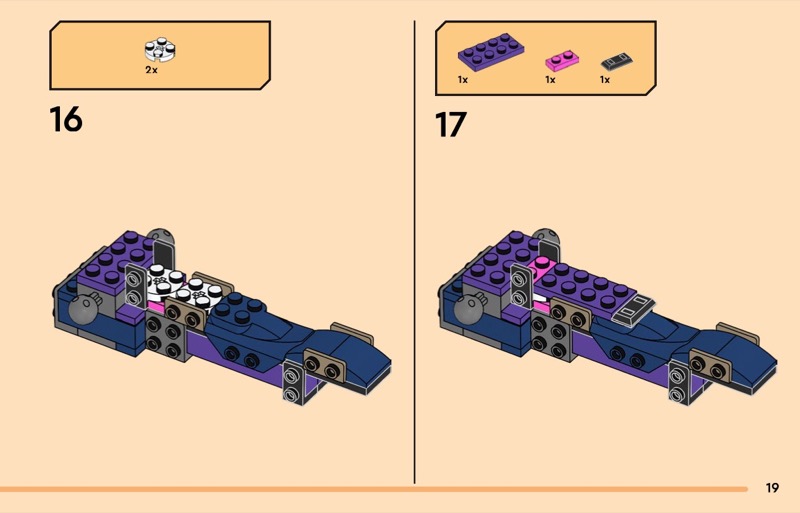 2x

16

1x 1x 1x

17

19