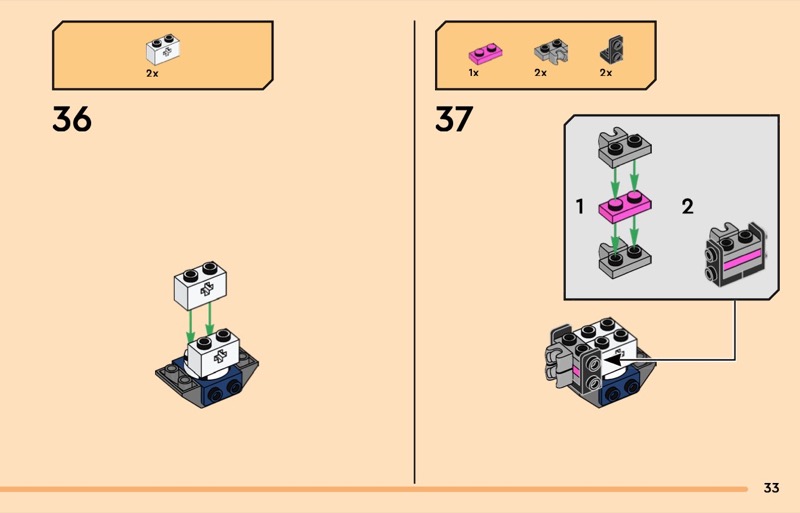 2x

36

1x 2x 2x

37

1

2

33