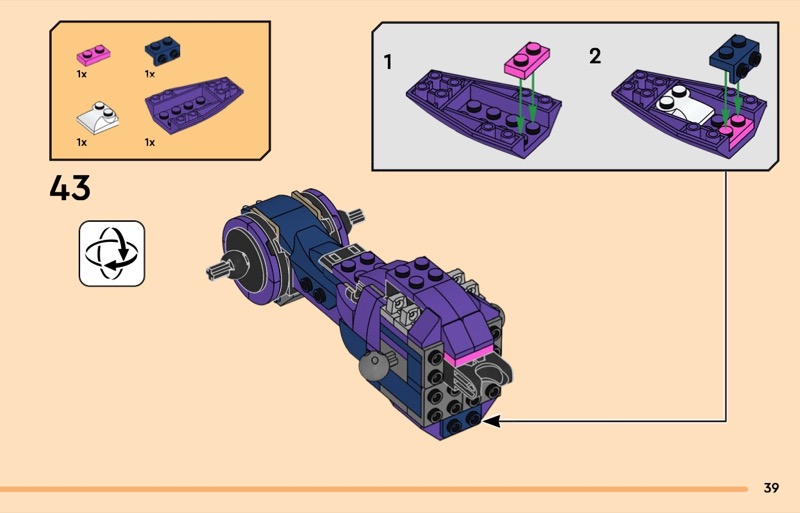 1x
1x
1x
1x

43

1

2

39